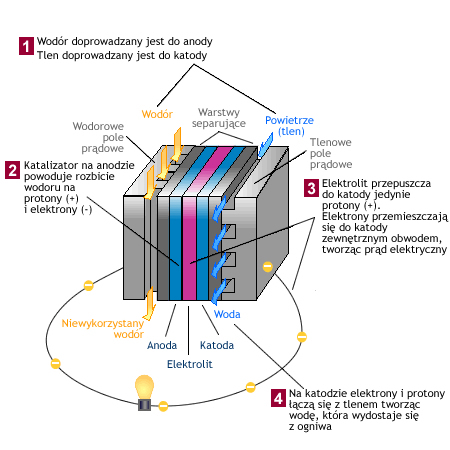 1 Wodór doprowadzany jest do anody
Tlen doprowadzany jest do katody

Wodór

Warstwy separujące

Powietrze (tlen)

Wodorowe pole prądowe

Tlenowe pole prądowe

2 Katalizator na anodzie powoduje rozbicie wodoru na protony (+) i elektrony (-)

3 Elektrolit przepuszcza do katody jedynie protony (+). Elektrony przemieszczają się do katody zewnętrznym obwodem, tworząc prąd elektryczny

Niewykorzystany wodór

Woda

Anoda

Katoda

Elektrolit

4 Na katodzie elektrony i protony łączą się z tlenem tworząc wodę, która wydostaje się z ogniwa